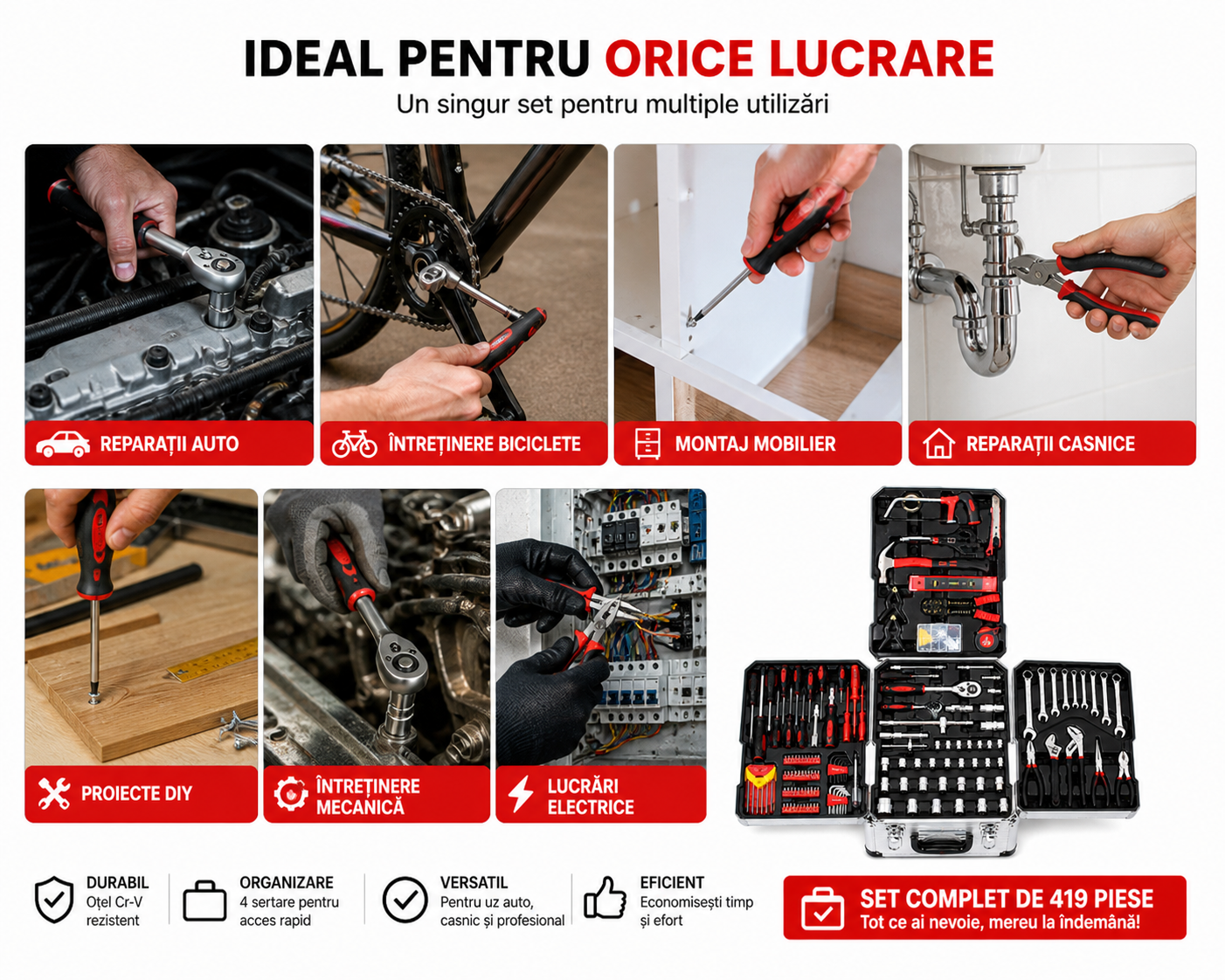 IDEAL PENTRU ORICE LUCRARE
Un singur set pentru multiple utilizări

REPARAȚII AUTO
ÎNTREȚINERE BICICLETE
MONTAJ MOBILIER
REPARAȚII CASNICE

PROIECTE DIY
ÎNTREȚINERE MECANICĂ
LUCRĂRI ELECTRICE

DURABIL
Oțel Cr-V rezistent

ORGANIZARE
4 sertare pentru acces rapid

VERSATIL
Pentru uz auto, casnic și profesional

EFICIENT
Economisești timp și efort

SET COMPLET DE 419 PIESE
Tot ce ai nevoie, mereu la îndemână!